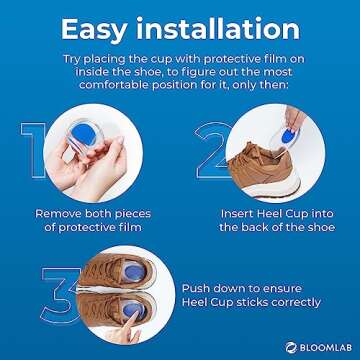 Easy installation

Try placing the cup with protective film on inside the shoe, to figure out the most comfortable position for it, only then:

1

Remove both pieces of protective film

2

Insert Heel Cup into the back of the shoe

3

Push down to ensure Heel Cup sticks correctly

BLOOMLAB