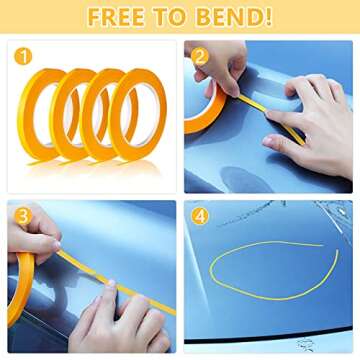 FREE TO BEND!

1

2

3

4