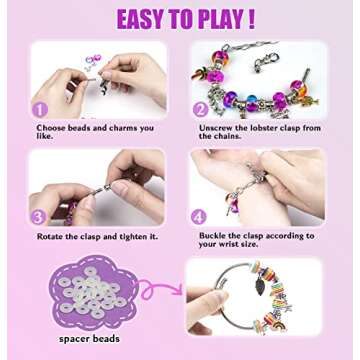 EASY TO PLAY !

1

Choose beads and charms you like.

2

Unscrew the lobster clasp from the chains.

3

Rotate the clasp and tighten it.

4

Buckle the clasp according to your wrist size.

spacer beads