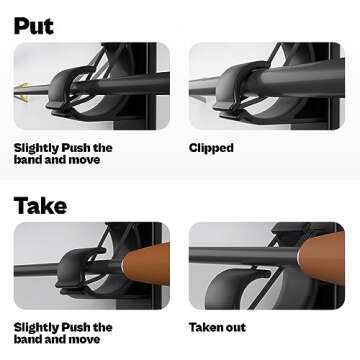 Put

Slightly Push the band and move

Clipped

Take

Slightly Push the band and move

Taken out