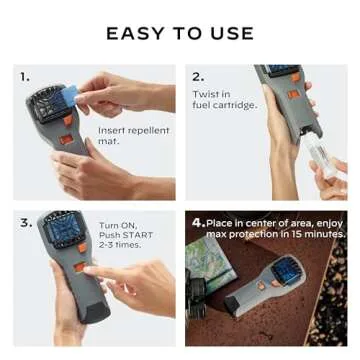 EASY TO USE

1.

Insert repellent mat.

2.

Twist in fuel cartridge.

3.

Turn ON, Push START 2-3 times.

4. Place in center of area, enjoy max protection in 15 minutes.