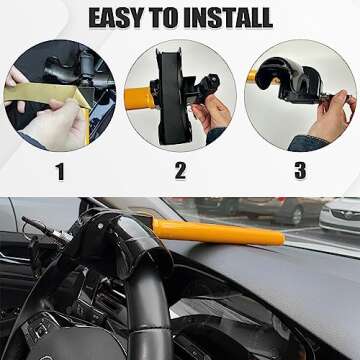 EASY TO INSTALL

1

2

3