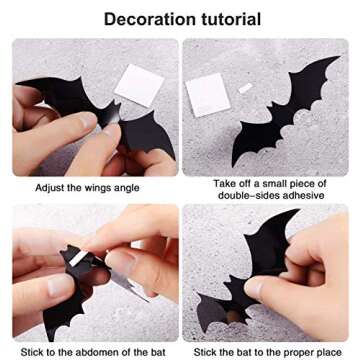 Decoration tutorial

Adjust the wings angle

Take off a small piece of double-sides adhesive

Stick to the abdomen of the bat

Stick the bat to the proper place