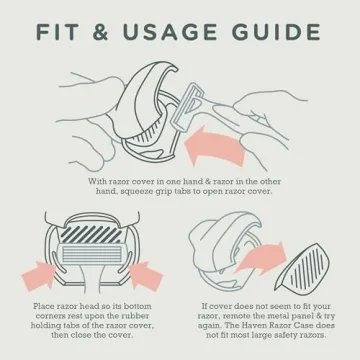 FIT & USAGE GUIDE

With razor cover in one hand & razor in the other hand, squeeze grip tabs to open razor cover.

Place razor head so its bottom corners rest upon the rubber holding tabs of the razor cover, then close the cover.

If cover does not seem to fit your razor, remote the metal panel & try again. The Haven Razor Case does not fit most large safety razors.