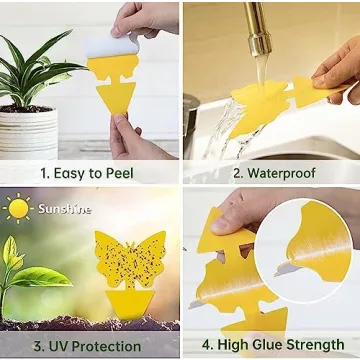 1. Easy to Peel

2. Waterproof

Sunshine

3. UV Protection

4. High Glue Strength