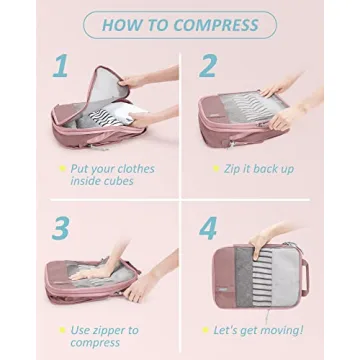 HOW TO COMPRESS

1

Put your clothes inside cubes

2

Zip it back up

3

Use zipper to compress

4

Let's get moving!