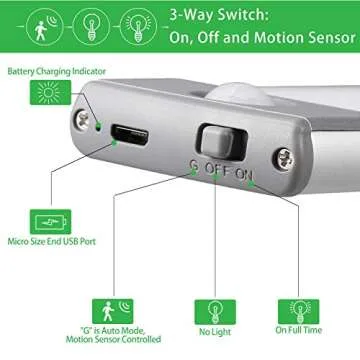 3-Way Switch:
On, Off and Motion Sensor

Battery Charging Indicator

G OFF ON

Micro Size End USB Port

"G" is Auto Mode,
Motion Sensor Controlled

No Light

On Full Time