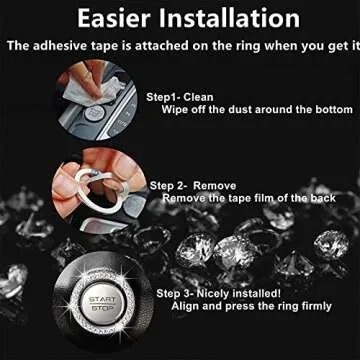 Easier Installation

The adhesive tape is attached on the ring when you get it

Step1- Clean
Wipe off the dust around the bottom

Step 2- Remove
Remove the tape film of the back

START
STOP

Step 3- Nicely installed!
Align and press the ring firmly