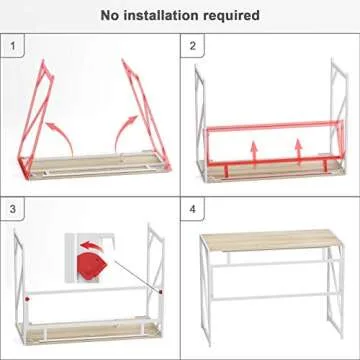 No installation required

1

2

3

4