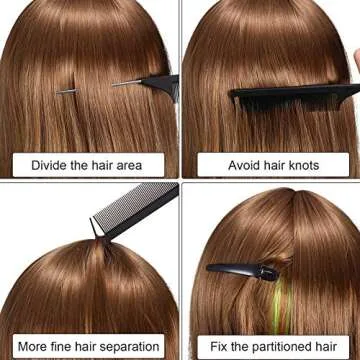 Divide the hair area

Avoid hair knots

More fine hair separation

Fix the partitioned hair