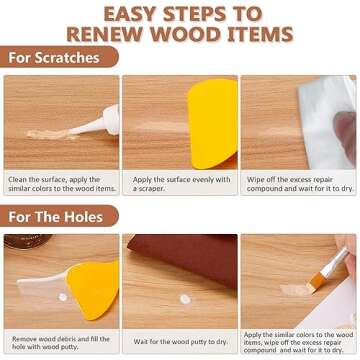 EASY STEPS TO RENEW WOOD ITEMS

For Scratches

Clean the surface, apply the similar colors to the wood items.

Apply the surface evenly with a scraper.

Wipe off the excess repair compound and wait for it to dry.

For The Holes

Remove wood debris and fill the hole with wood putty.

Wait for the wood putty to dry.

Apply the similar colors to the wood items, wipe off the excess repair compound and wait for it to dry.