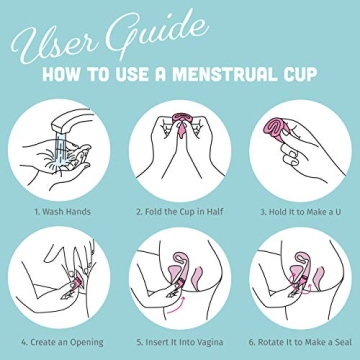 User Guide
HOW TO USE A MENSTRUAL CUP

1. Wash Hands

2. Fold the Cup in Half

3. Hold It to Make a U

4. Create an Opening

5. Insert It Into Vagina

6. Rotate It to Make a Seal