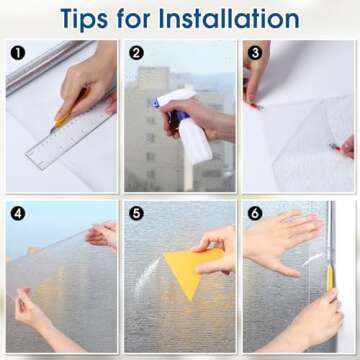 Tips for Installation

1

2

3

4

5

6