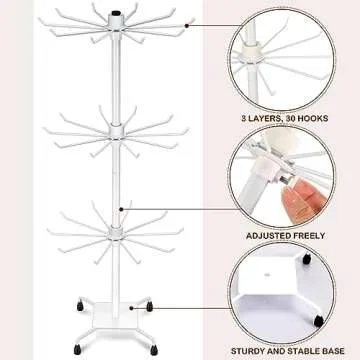 3 LAYERS, 30 HOOKS

ADJUSTED FREELY

STURDY AND STABLE BASE