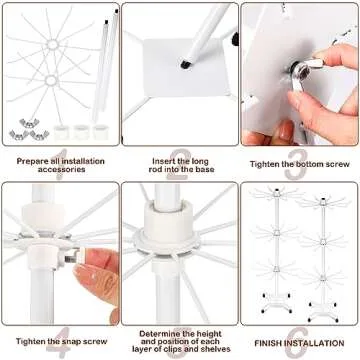 1
Prepare all installation accessories

2
Insert the long rod into the base

3
Tighten the bottom screw

4
Tighten the snap screw

5
Determine the height and position of each layer of clips and shelves

6
FINISH INSTALLATION