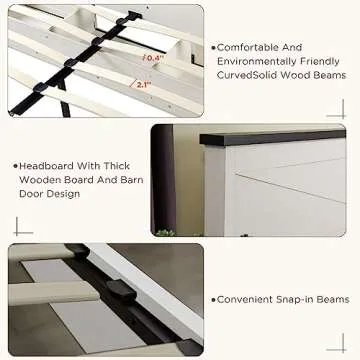 0.4"

2.1"

•Comfortable And Environmentally Friendly CurvedSolid Wood Beams

•Headboard With Thick Wooden Board And Barn Door Design

•Convenient Snap-in Beams