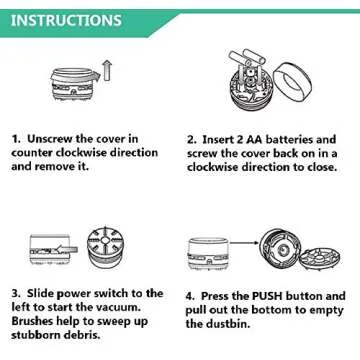 INSTRUCTIONS

1. Unscrew the cover in counter clockwise direction and remove it.

2. Insert 2 AA batteries and screw the cover back on in a clockwise direction to close.

3. Slide power switch to the left to start the vacuum. Brushes help to sweep up stubborn debris.

4. Press the PUSH button and pull out the bottom to empty the dustbin.