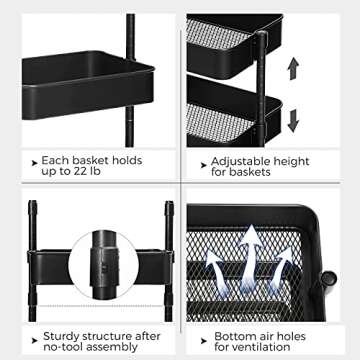 Each basket holds up to 22 lb

Adjustable height for baskets

Sturdy structure after no-tool assembly

Bottom air holes for ventilation