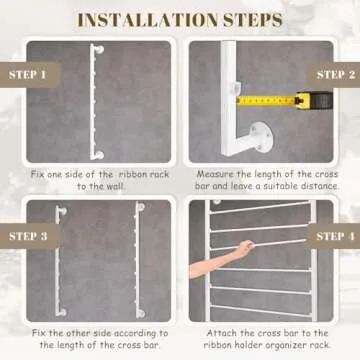 INSTALLATION STEPS

STEP 1

Fix one side of the ribbon rack to the wall.

STEP 2

Measure the length of the cross bar and leave a suitable distance.

STEP 3

Fix the other side according to the length of the cross bar.

STEP 4

Attach the cross bar to the ribbon holder organizer rack.