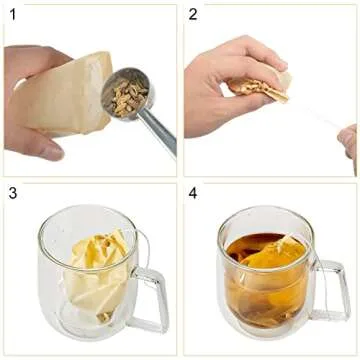 1

2

3

4