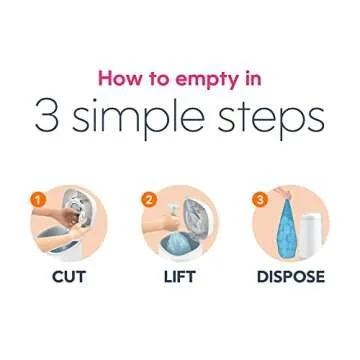 How to empty in
3 simple steps

1
CUT

2
LIFT

3
DISPOSE