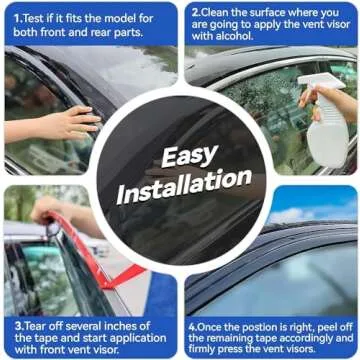 1.Test if it fits the model for both front and rear parts.

2.Clean the surface where you are going to apply the vent visor with alcohol.

Easy Installation

3.Tear off several inches of the tape and start application with front vent visor.

4.Once the postion is right, peel off the remaining tape accordingly and firmly press the vent visors.