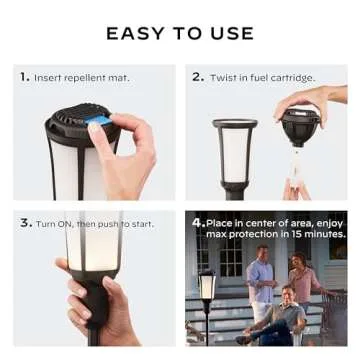 EASY TO USE

1. Insert repellent mat.

2. Twist in fuel cartridge.

3. Turn ON, then push to start.

4. Place in center of area, enjoy max protection in 15 minutes.