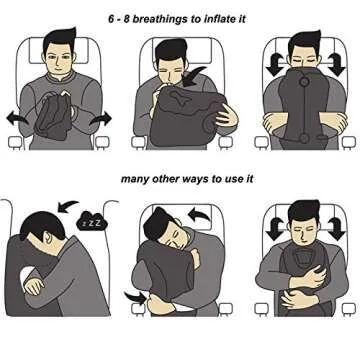 6 - 8 breathings to inflate it

many other ways to use it

z Z Z