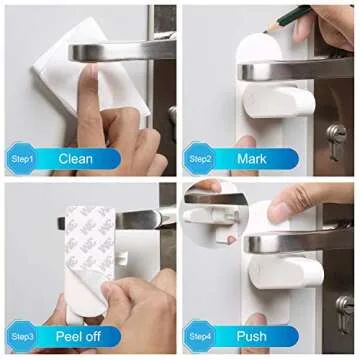 Step1 Clean

Step2 Mark

Step3 Peel off

Step4 Push