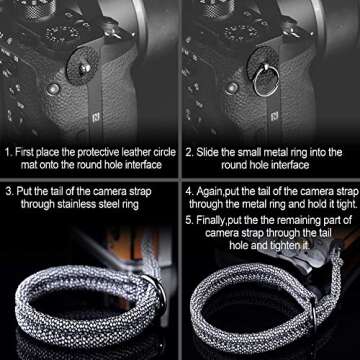 1. First place the protective leather circle mat onto the round hole interface

2. Slide the small metal ring into the round hole interface

3. Put the tail of the camera strap through stainless steel ring

4. Again,put the tail of the camera strap through the metal ring and hold it tight.

5. Finally,put the the remaining part of camera strap through the tail hole and tighten it.