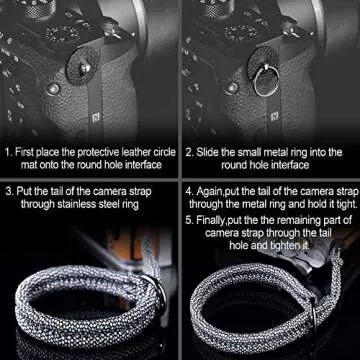 1. First place the protective leather circle mat onto the round hole interface

2. Slide the small metal ring into the round hole interface

3. Put the tail of the camera strap through stainless steel ring

4. Again,put the tail of the camera strap through the metal ring and hold it tight.

5. Finally,put the the remaining part of camera strap through the tail hole and tighten it.