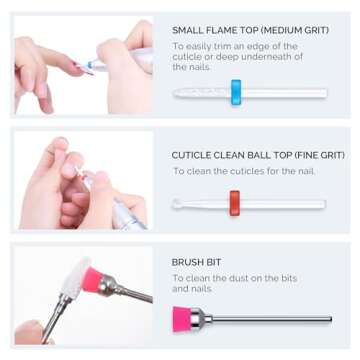 SMALL FLAME TOP (MEDIUM GRIT)

To easily trim an edge of the cuticle or deep underneath of the nails.

CUTICLE CLEAN BALL TOP (FINE GRIT)

To clean the cuticles for the nail.

BRUSH BIT

To clean the dust on the bits and nails.