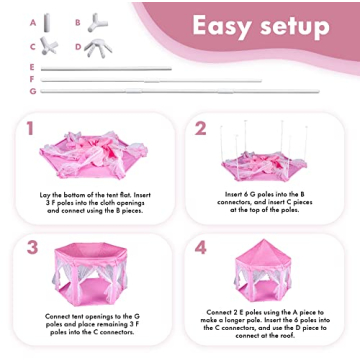 Easy setup

A B
C D
E
F
G

1
Lay the bottom of the tent flat. Insert 3 F poles into the cloth openings and connect using the B pieces.

2
Insert 6 G poles into the B connectors, and insert C pieces at the top of the poles.

3
Connect tent openings to the G poles and place remaining 3 F poles into the C connectors.

4
Connect 2 E poles using the A piece to make a longer pole. Insert the 6 poles into the C connectors, and use the D piece to connect at the roof.