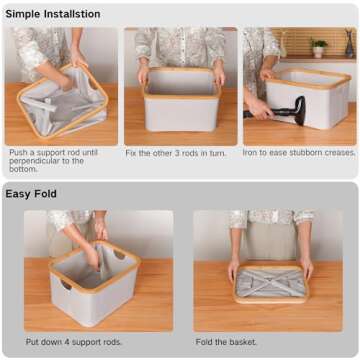 Simple Installstion

Push a support rod until perpendicular to the bottom.

Fix the other 3 rods in turn.

Iron to ease stubborn creases.

Easy Fold

Put down 4 support rods.

Fold the basket.