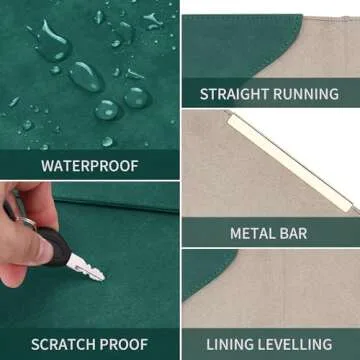 WATERPROOF

SCRATCH PROOF

STRAIGHT RUNNING

METAL BAR

LINING LEVELLING