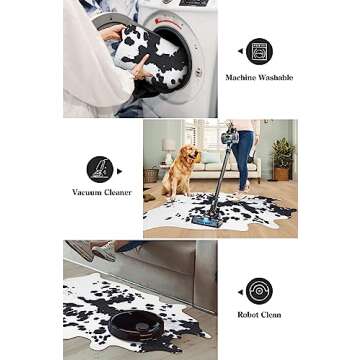 Machine Washable

Vacuum Cleaner

Robot Clean