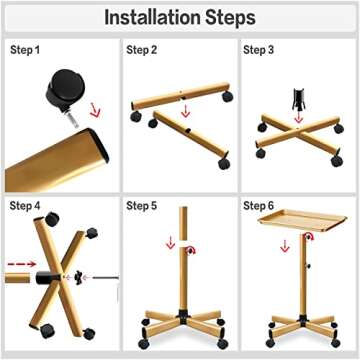 Installation Steps

Step 1

Step 2

Step 3

Step 4

Step 5

Step 6