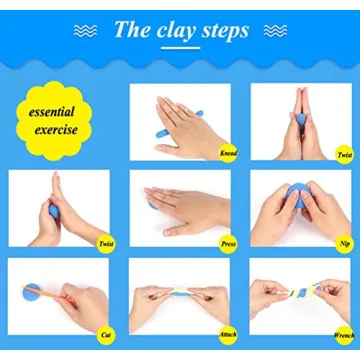 The clay steps

essential exercise

Knead

Twist

Twist

Press

Nip

Cut

Attach

Wrench