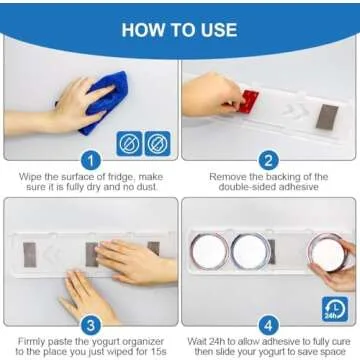 HOW TO USE

1
Wipe the surface of fridge, make sure it is fully dry and no dust.

2
Remove the backing of the double-sided adhesive

3
Firmly paste the yogurt organizer to the place you just wiped for 15s

24h

4
Wait 24h to allow adhesive to fully cure then slide your yogurt to save space