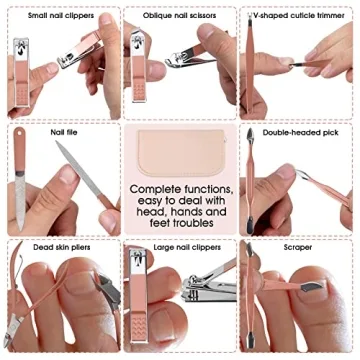 Small nail clippers

Oblique nail scissors

V-shaped cuticle trimmer

Nail file

Complete functions, easy to deal with head, hands and feet troubles

Double-headed pick

Dead skin pliers

Large nail clippers

Scraper