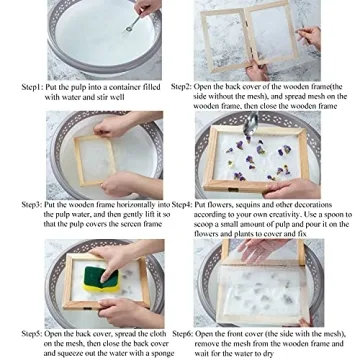 Step1: Put the pulp into a container filled with water and stir well

Step2: Open the back cover of the wooden frame(the side without the mesh), and spread mesh on the wooden frame, then close the wooden frame

Step3: Put the wooden frame horizontally into the pulp water, and then gently lift it so that the pulp covers the screen frame

Step4: Put flowers, sequins and other decorations according to your own creativity. Use a spoon to scoop a small amount of pulp and pour it on the flowers and plants to cover and fix

Step5: Open the back cover, spread the cloth on the mesh, then close the back cover and squeeze out the water with a sponge

Step6: Open the front cover (the side with the mesh), remove the mesh from the wooden frame and wait for the water to dry