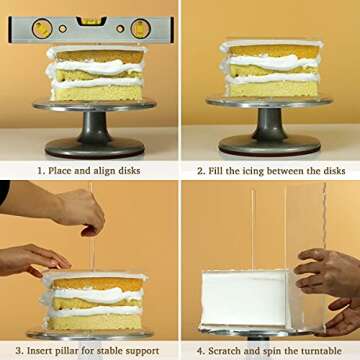 1. Place and align disks

2. Fill the icing between the disks

3. Insert pillar for stable support

4. Scratch and spin the turntable