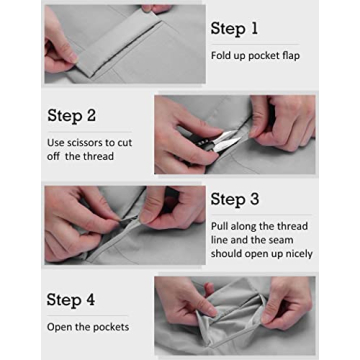 Step 1

Fold up pocket flap

Step 2

Use scissors to cut off the thread

Step 3

Pull along the thread line and the seam should open up nicely

Step 4

Open the pockets