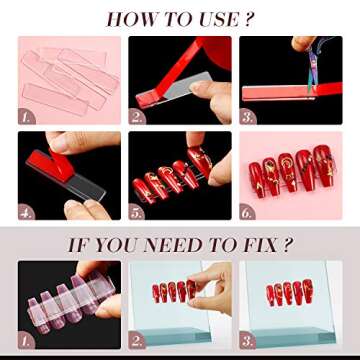 HOW TO USE ?

1.

2.

3.

4.

5.

6.

IF YOU NEED TO FIX ?

1.

2.

3.