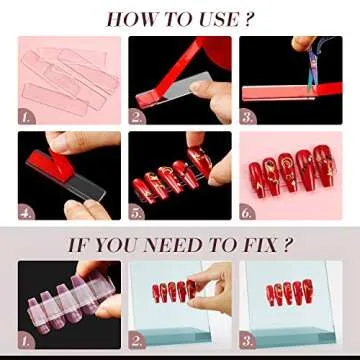 HOW TO USE ?

1.

2.

3.

4.

5.

6.

IF YOU NEED TO FIX ?

1.

2.

3.