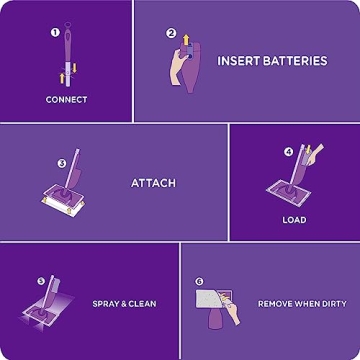 1
CONNECT

2
INSERT BATTERIES

3
ATTACH

4
LOAD

5
SPRAY & CLEAN

6
REMOVE WHEN DIRTY