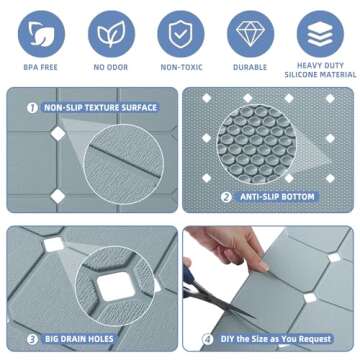 BPA FREE

NO ODOR

NON-TOXIC

DURABLE

HEAVY DUTY SILICONE MATERIAL

1 NON-SLIP TEXTURE SURFACE

2 ANTI-SLIP BOTTOM

3 BIG DRAIN HOLES

4 DIY the Size as You Request