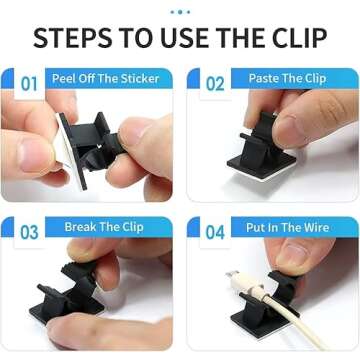 STEPS TO USE THE CLIP

01 Peel Off The Sticker

02 Paste The Clip

03 Break The Clip

04 Put In The Wire