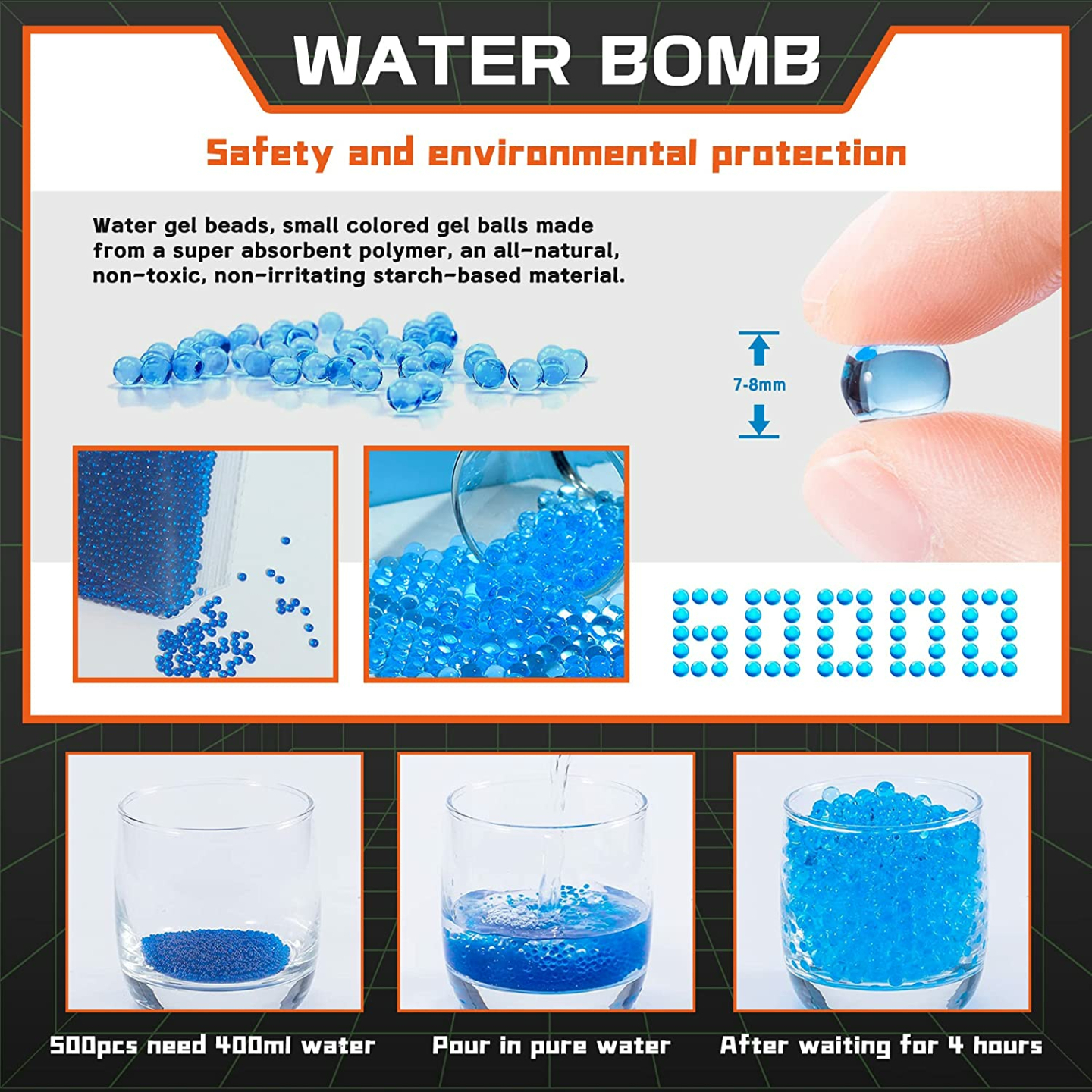 WATER BOMB

Safety and environmental protection

Water gel beads, small colored gel balls made from a super absorbent polymer, an all-natural, non-toxic, non-irritating starch-based material.

7-8mm

60000

500pcs need 400ml water

Pour in pure water

After waiting for 4 hours