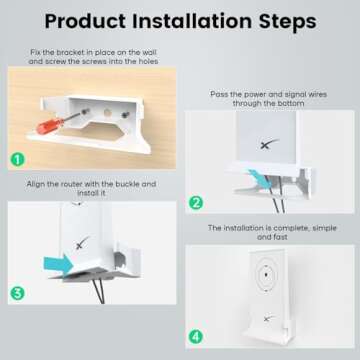 Product Installation Steps

Fix the bracket in place on the wall and screw the screws into the holes

1

Pass the power and signal wires through the bottom

2

Align the router with the buckle and install it

3

The installation is complete, simple and fast

4